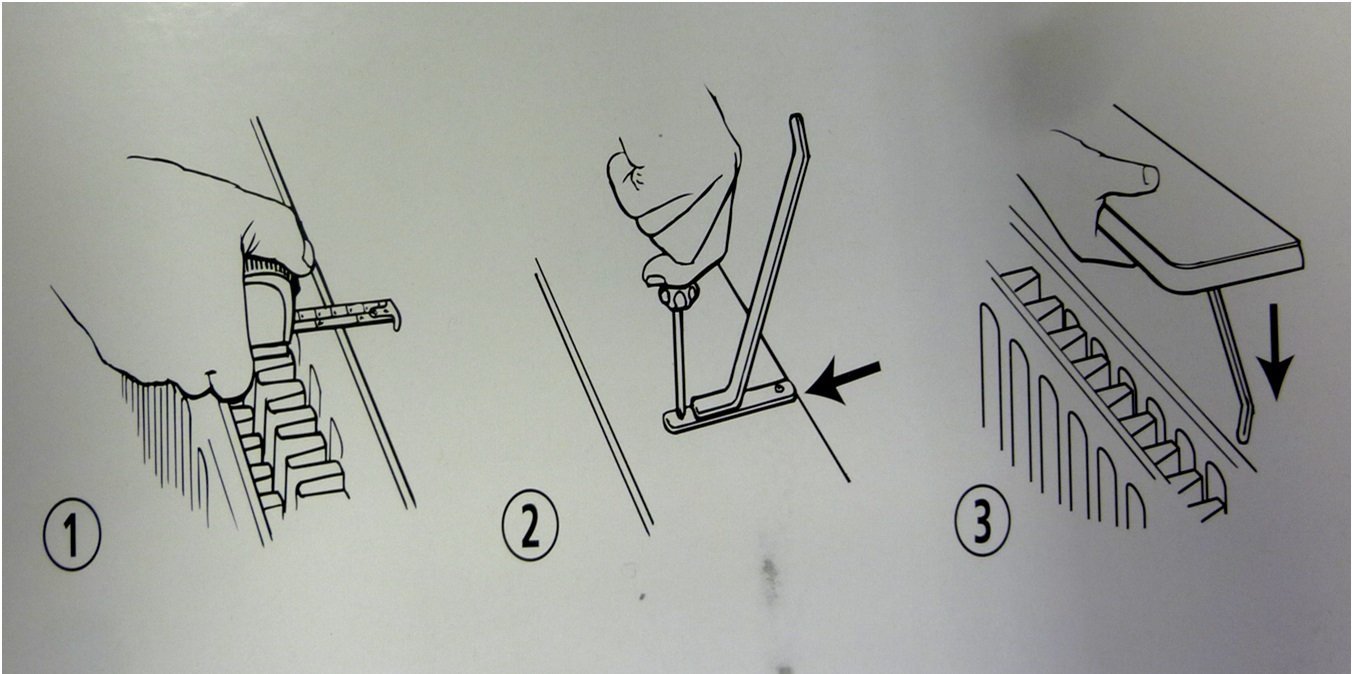 1

2

3